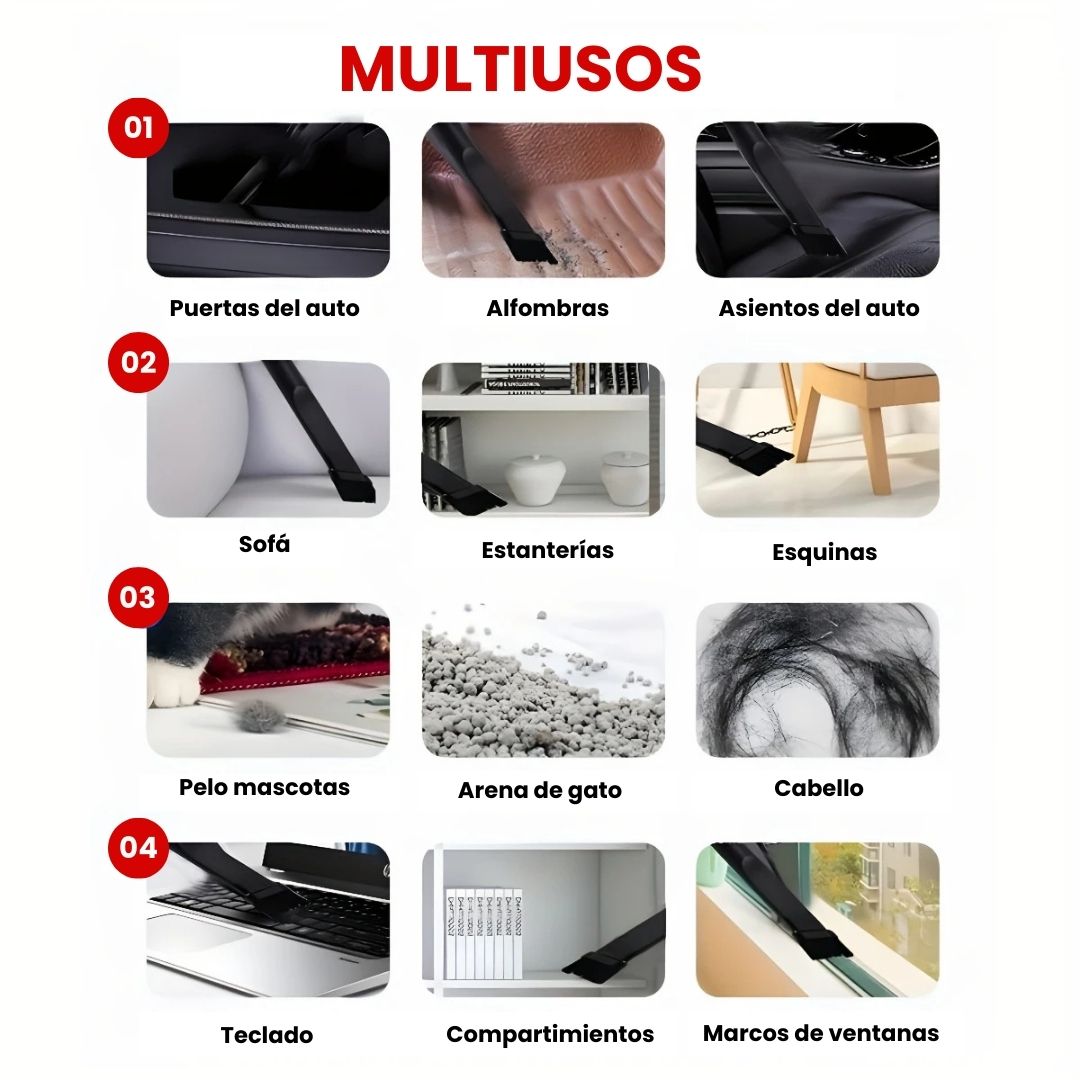 MULTIUSOS

01

Puertas del auto

Alfombras

Asientos del auto

02

Sofá

Estanterías

Esquinas

03

Pelo mascotas

Arena de gato

Cabello

04

Teclado

Compartimientos

Marcos de ventanas